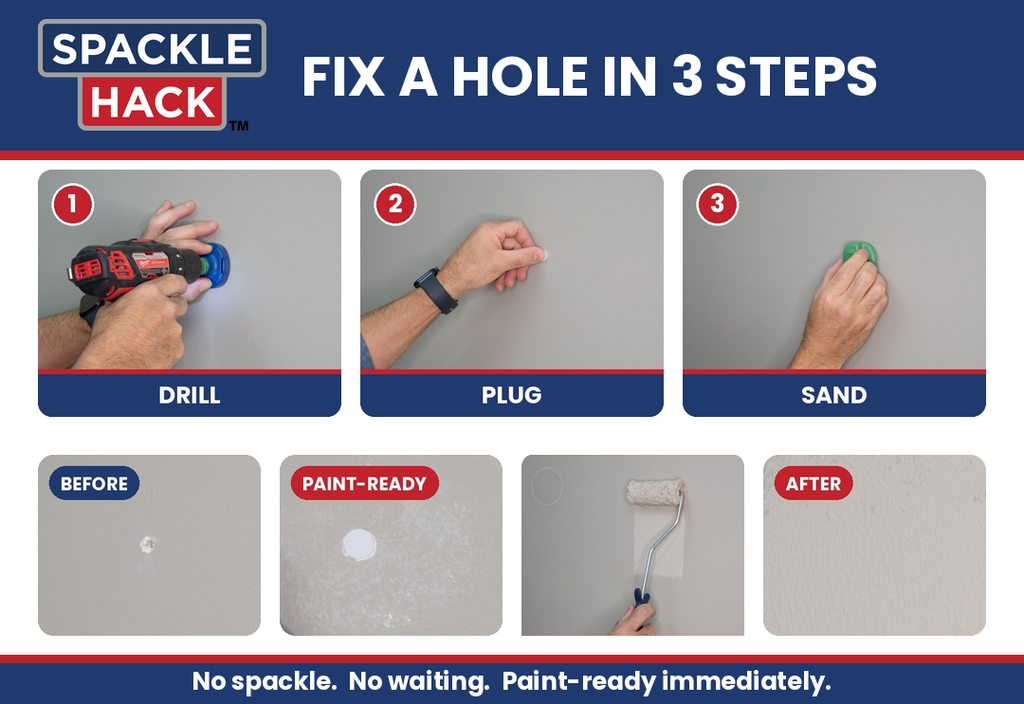 SPACKLE HACK™

FIX A HOLE IN 3 STEPS

1
DRILL

2
PLUG

3
SAND

BEFORE

PAINT-READY

AFTER

No spackle. No waiting. Paint-ready immediately.